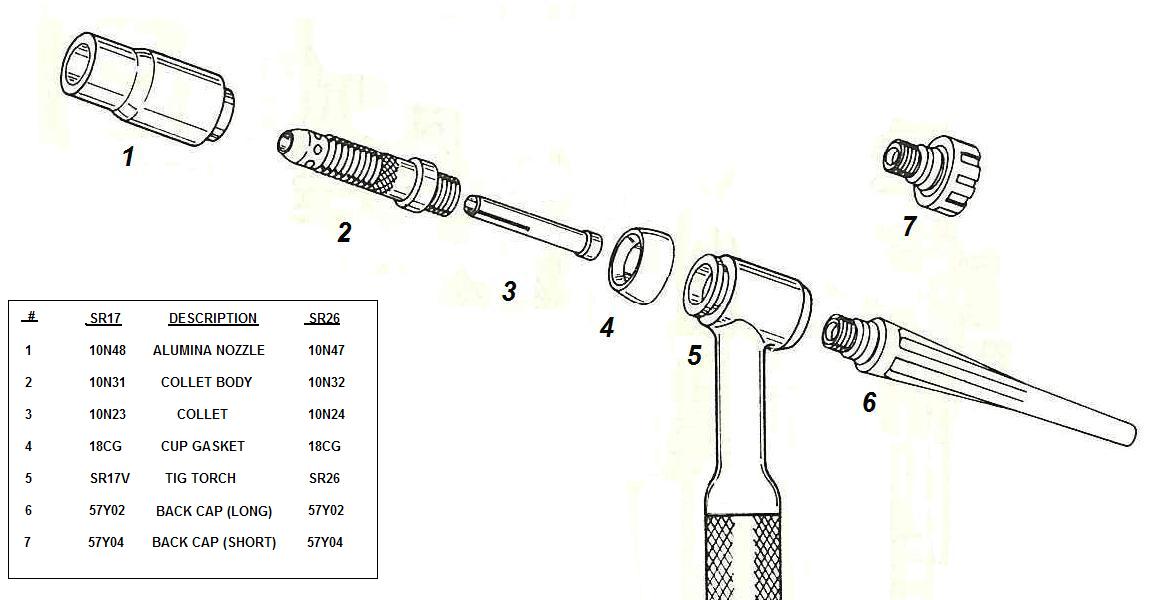 1

2

3

4

5

6

7

| # | SR17 | DESCRIPTION | SR26 |
|---|---|---|---|
| 1 | 10N48 | ALUMINA NOZZLE | 10N47 |
| 2 | 10N31 | COLLET BODY | 10N32 |
| 3 | 10N23 | COLLET | 10N24 |
| 4 | 18CG | CUP GASKET | 18CG |
| 5 | SR17V | TIG TORCH | SR26 |
| 6 | 57Y02 | BACK CAP (LONG) | 57Y02 |
| 7 | 57Y04 | BACK CAP (SHORT) | 57Y04 |